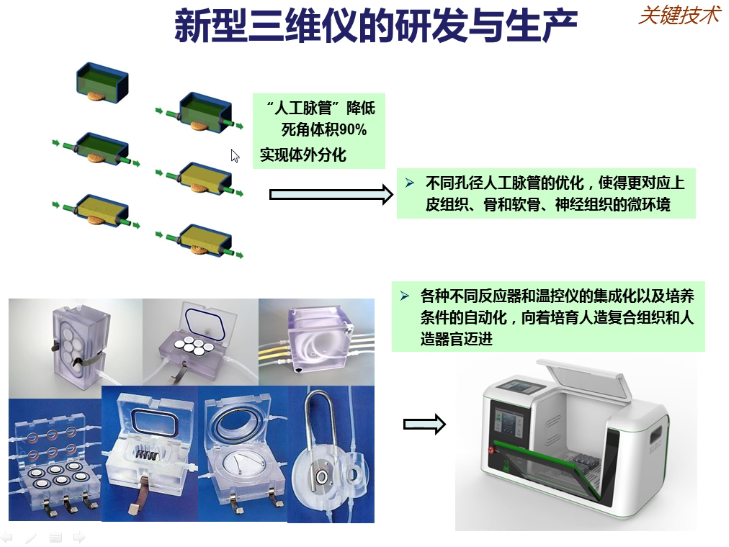 新型三维仪的研发与生产

关键技术

“人工脉管”降低死角体积90%
实现体外分化

➢ 不同孔径人工脉管的优化，使得更对应上皮组织、骨和软骨、神经组织的微环境

➢ 各种不同反应器和温控仪的集成化以及培养条件的自动化，向着培育人造复合组织和人造器官迈进