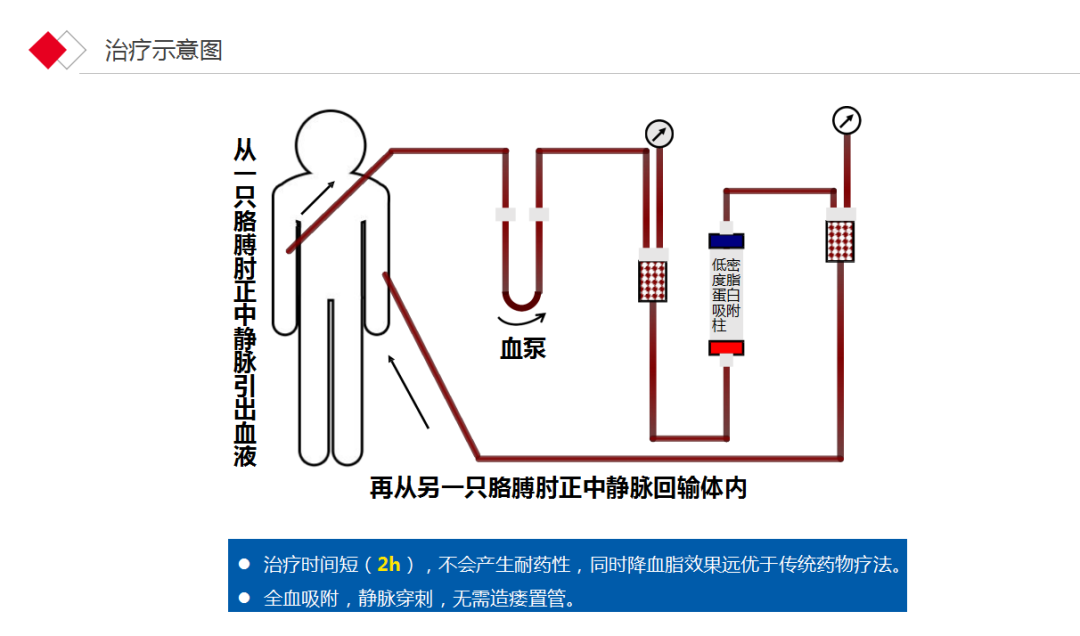 治疗示意图

从一只胳膊肘正中静脉引出血液

血泵

低密度脂蛋白吸附柱

再从另一只胳膊肘正中静脉回输体内

● 治疗时间短（2h），不会产生耐药性，同时降血脂效果远优于传统药物疗法。
● 全血吸附，静脉穿刺，无需造瘘置管。